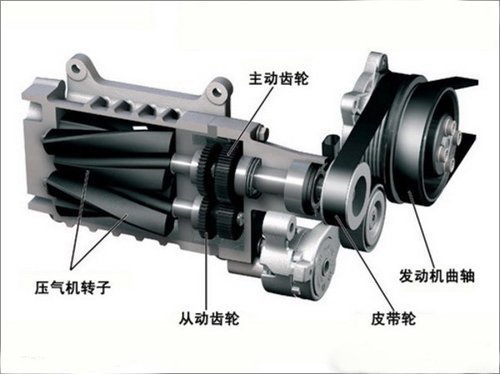 主动齿轮

压气机转子

从动齿轮

皮带轮

发动机曲轴